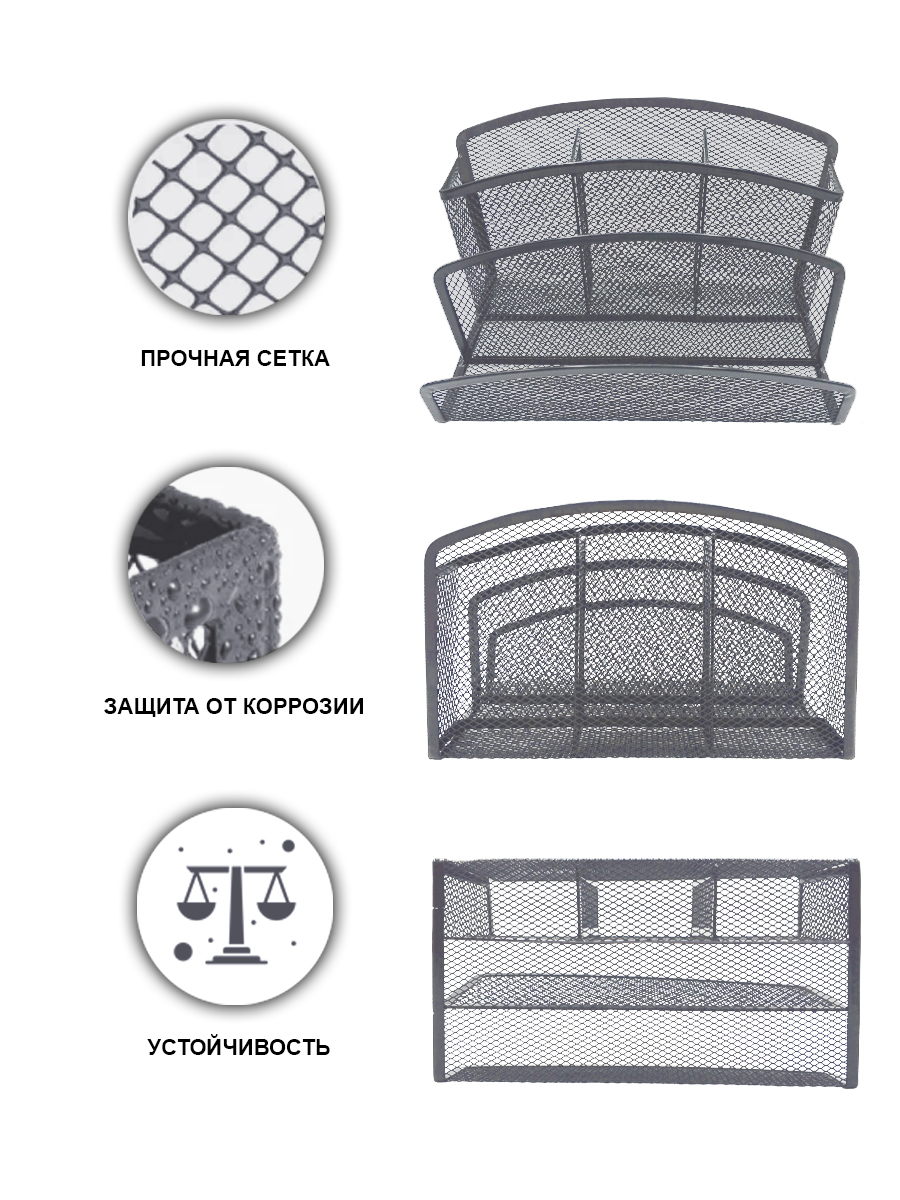 ПРОЧНАЯ СЕТКА

ЗАЩИТА ОТ КОРРОЗИИ

УСТОЙЧИВОСТЬ